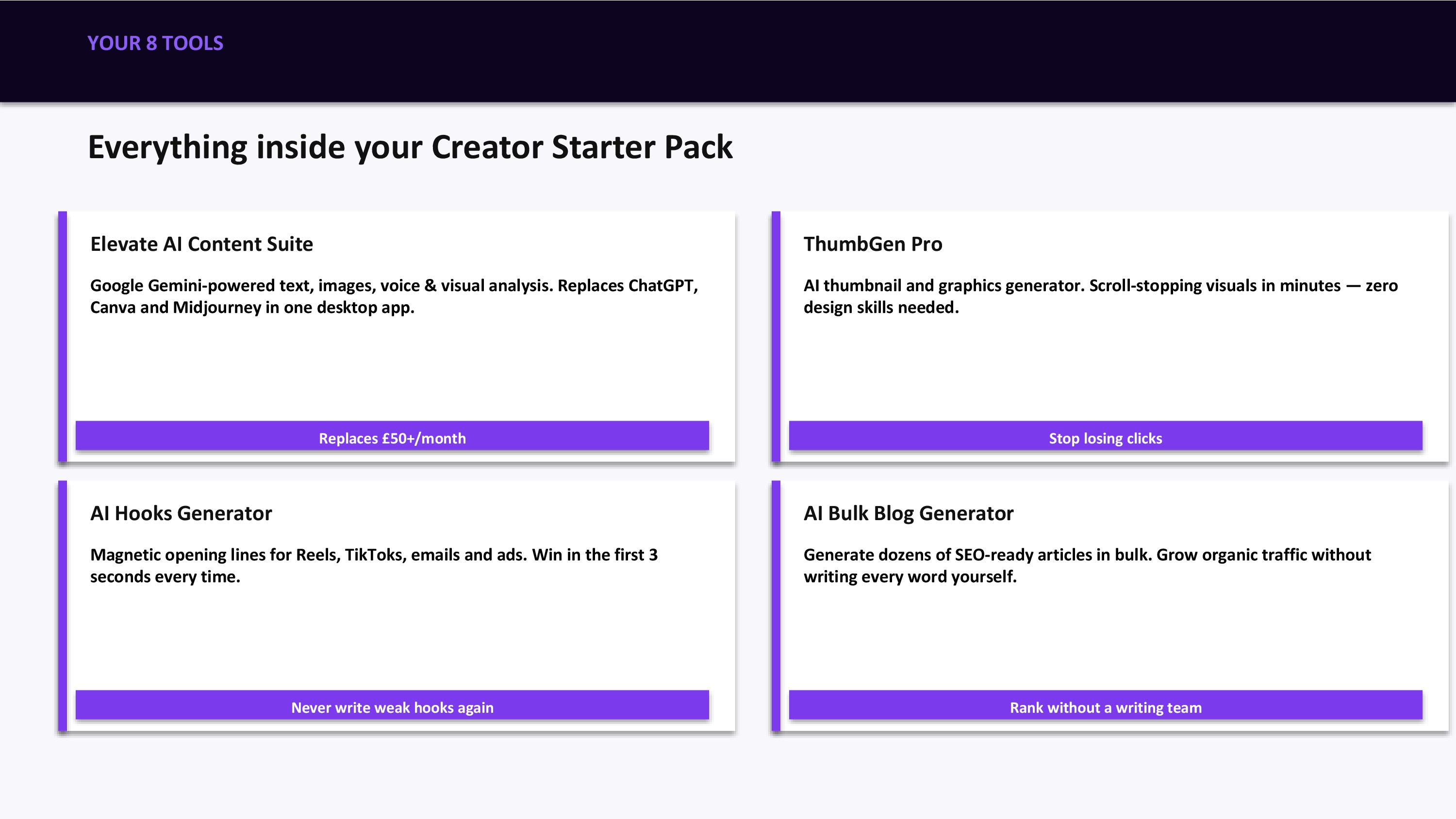 YOUR 8 TOOLS

Everything inside your Creator Starter Pack

Elevate AI Content Suite

Google Gemini-powered text, images, voice & visual analysis. Replaces ChatGPT, Canva and Midjourney in one desktop app.

Replaces £50+/month

ThumbGen Pro

AI thumbnail and graphics generator. Scroll-stopping visuals in minutes — zero design skills needed.

Stop losing clicks

AI Hooks Generator

Magnetic opening lines for Reels, TikToks, emails and ads. Win in the first 3 seconds every time.

Never write weak hooks again

AI Bulk Blog Generator

Generate dozens of SEO-ready articles in bulk. Grow organic traffic without writing every word yourself.

Rank without a writing team