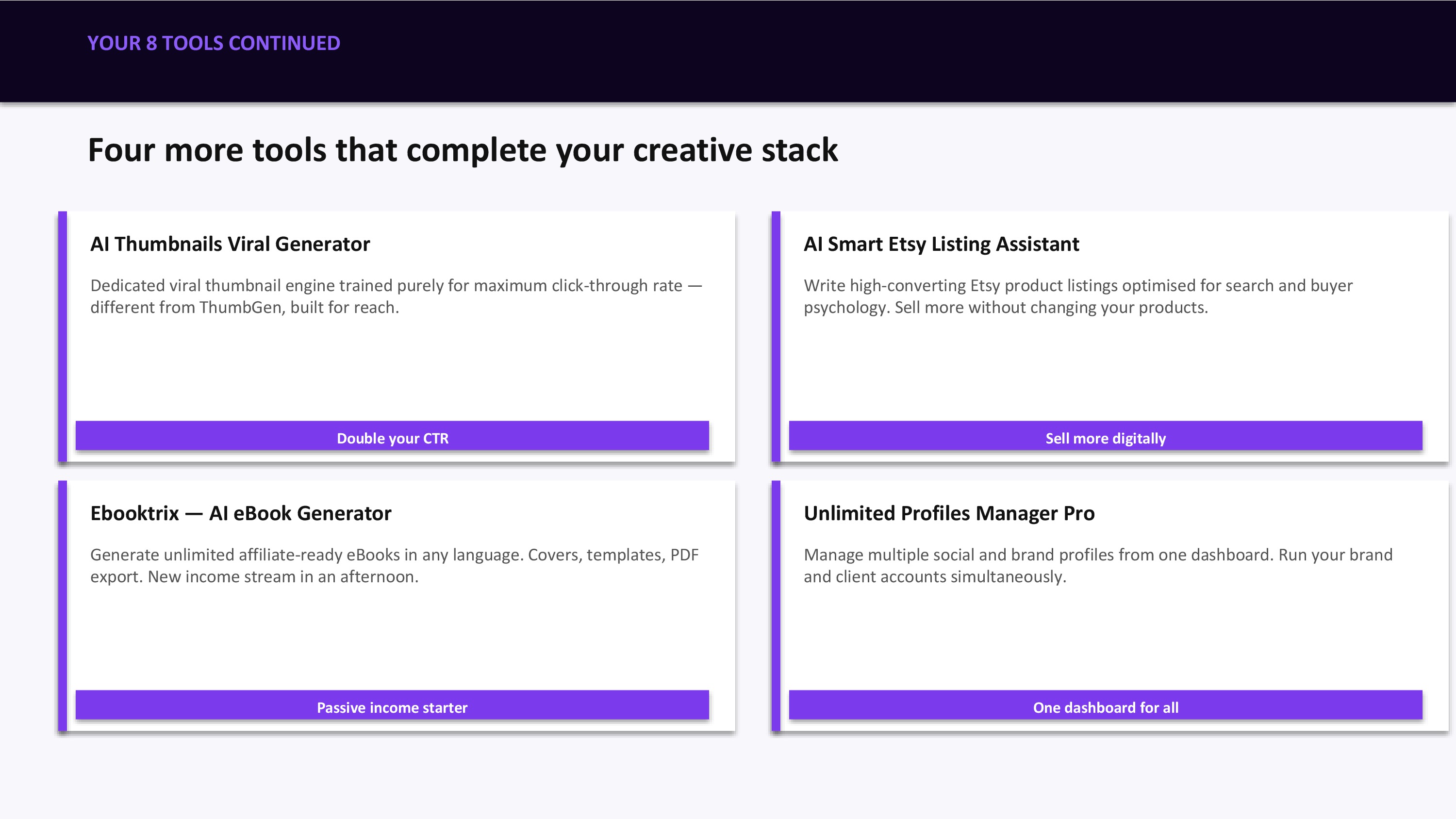 YOUR 8 TOOLS CONTINUED

Four more tools that complete your creative stack

AI Thumbnails Viral Generator

Dedicated viral thumbnail engine trained purely for maximum click-through rate — different from ThumbGen, built for reach.

Double your CTR

AI Smart Etsy Listing Assistant

Write high-converting Etsy product listings optimised for search and buyer psychology. Sell more without changing your products.

Sell more digitally

Ebooktrix — AI eBook Generator

Generate unlimited affiliate-ready eBooks in any language. Covers, templates, PDF export. New income stream in an afternoon.

Passive income starter

Unlimited Profiles Manager Pro

Manage multiple social and brand profiles from one dashboard. Run your brand and client accounts simultaneously.

One dashboard for all